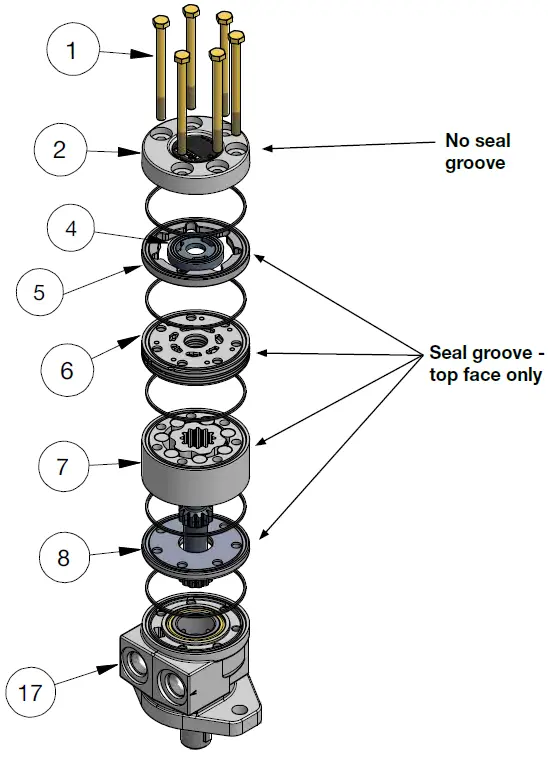 1

2

No seal groove

4

5

6

Seal groove - top face only

7

8

17