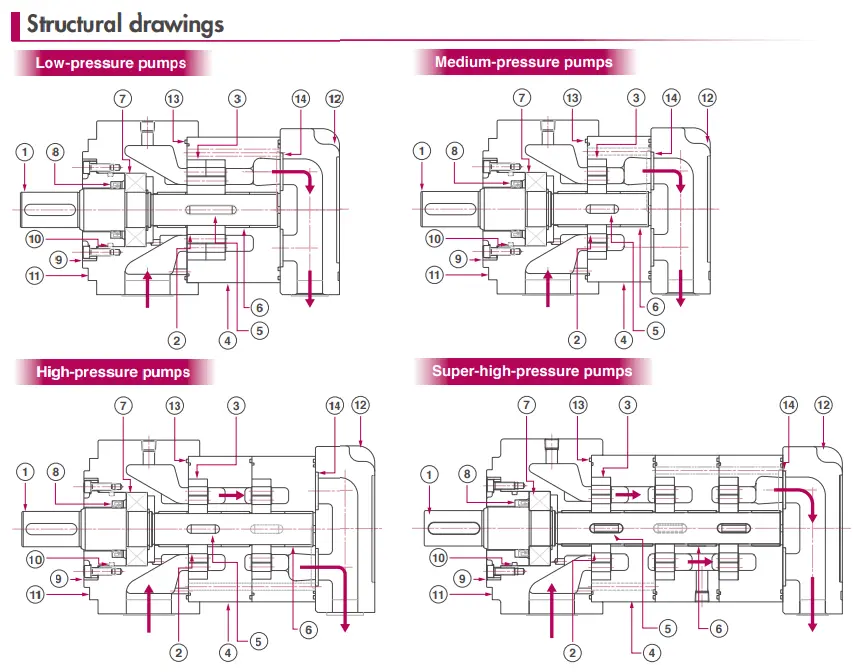 Structural drawings

Low-pressure pumps

7 13 3 14 12
1
8
10
9
11
2 4 5 6

Medium-pressure pumps

7 13 3 14 12
1
8
10
9
11
2 4 5 6

High-pressure pumps

7 13 3 14 12
1
8
10
9
11
2 4 5 6

Super-high-pressure pumps

7 13 3 14 12
1
8
10
9
11
2 4 5 6